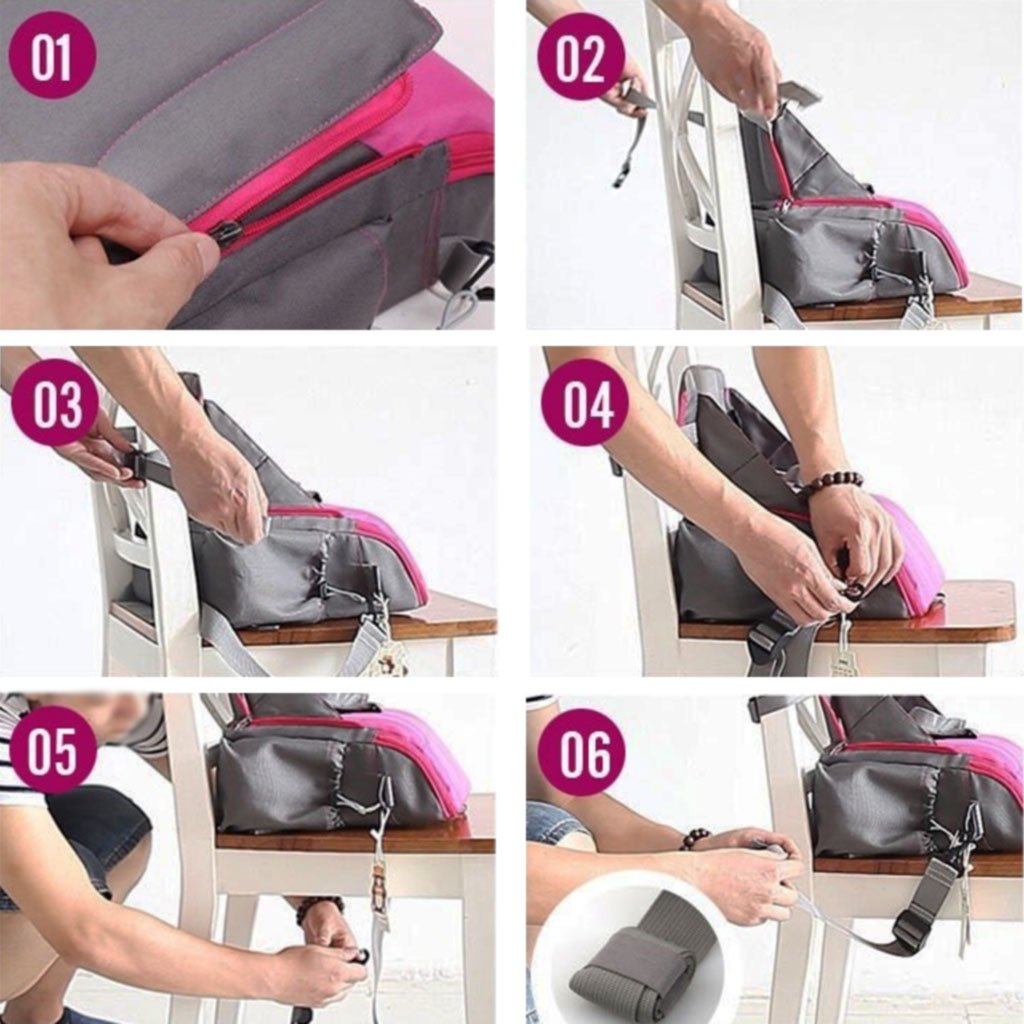 01

02

03

04

05

06